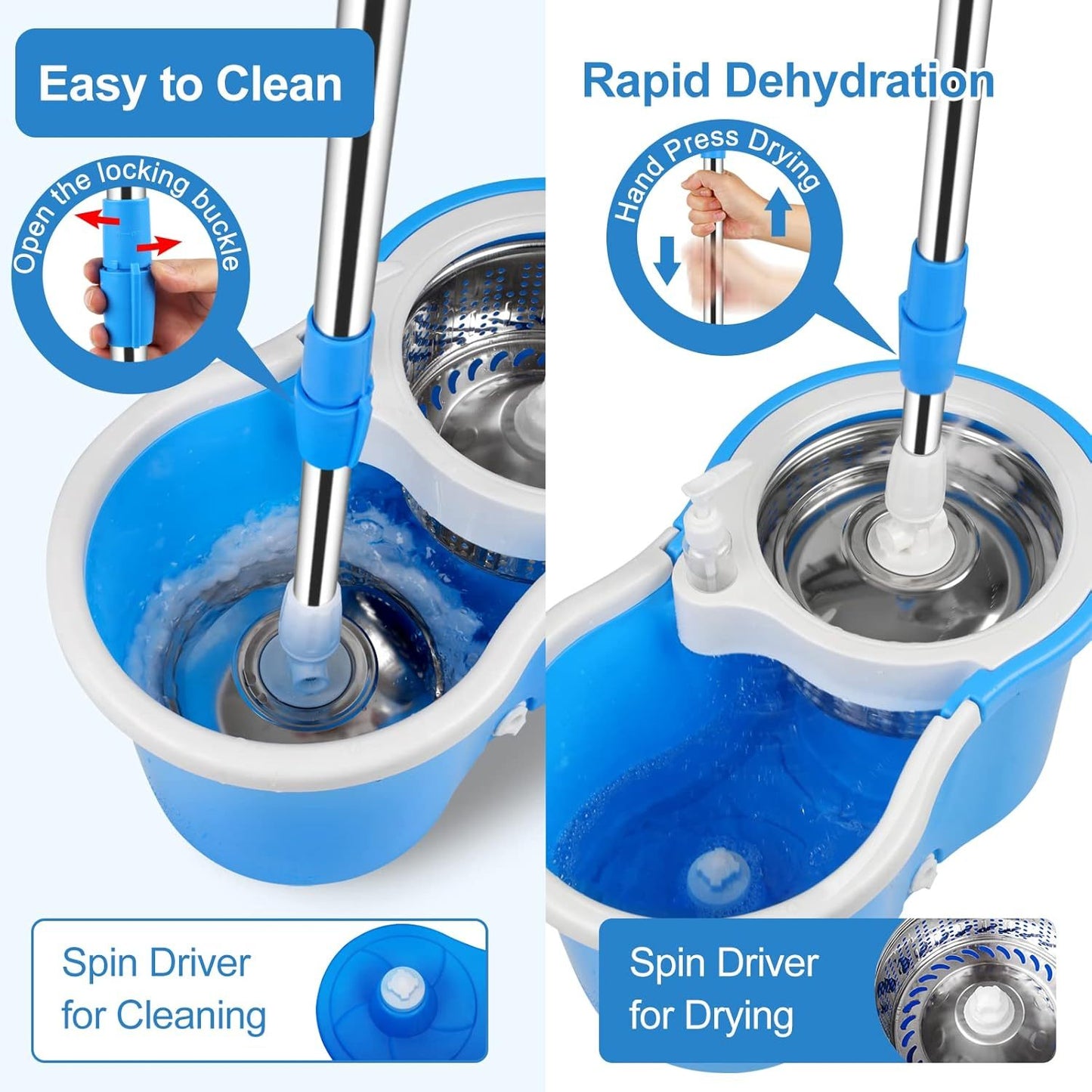 Easy to Clean

Open the locking buckle

Spin Driver for Cleaning

Rapid Dehydration

Hand Press Drying

Spin Driver for Drying